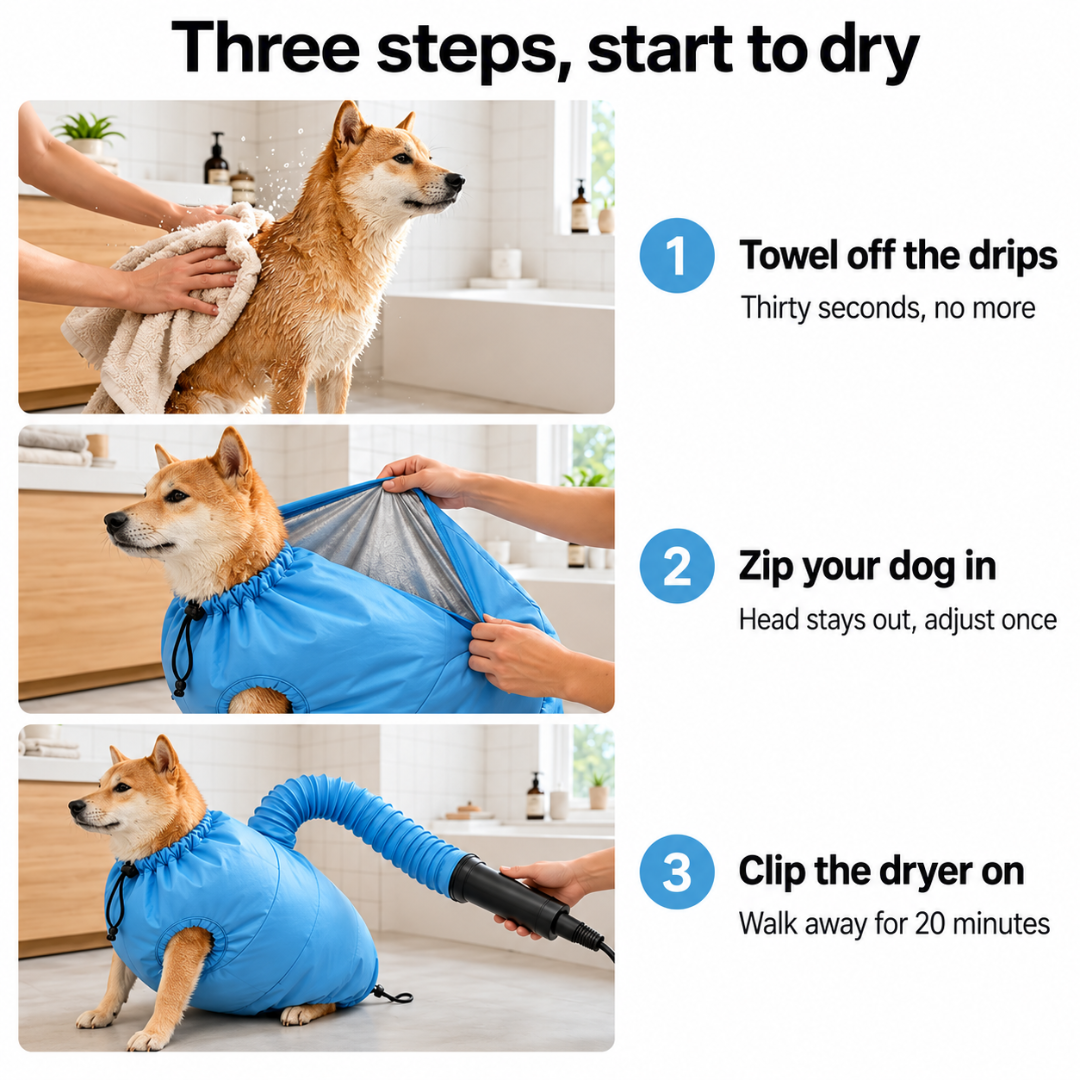 Three steps, start to dry

1
Towel off the drips
Thirty seconds, no more

2
Zip your dog in
Head stays out, adjust once

3
Clip the dryer on
Walk away for 20 minutes